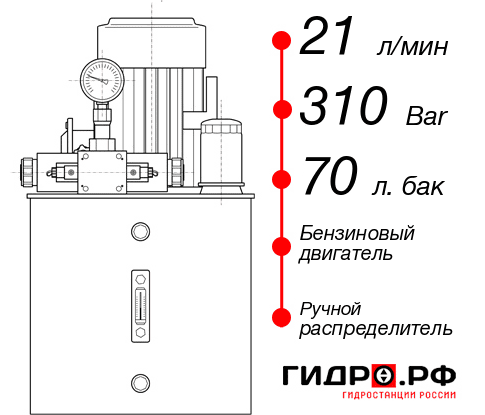 21 л/мин
310 Bar
70 л. бак
Бензиновый двигатель
Ручной распределитель
ГИДРО.РФ
ГИДРОСТАНЦИИ РОССИИ