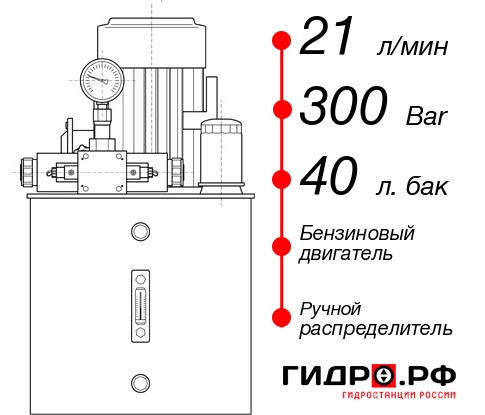 21 л/мин

300 Bar

40 л. бак

Бензиновый двигатель

Ручной распределитель

ГИДРО.РФ

ГИДРОСТАНЦИИ РОССИИ