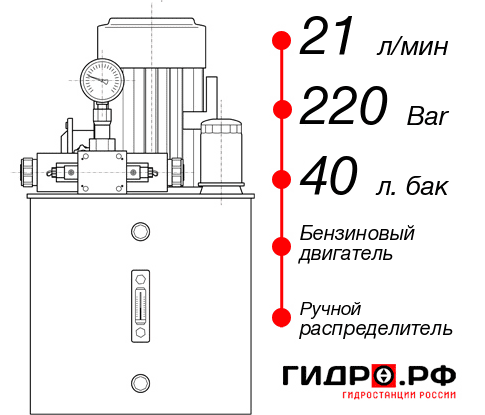 21 л/мин
220 Bar
40 л. бак
Бензиновый двигатель
Ручной распределитель
ГИДРО.РФ
ГИДРОСТАНЦИИ РОССИИ