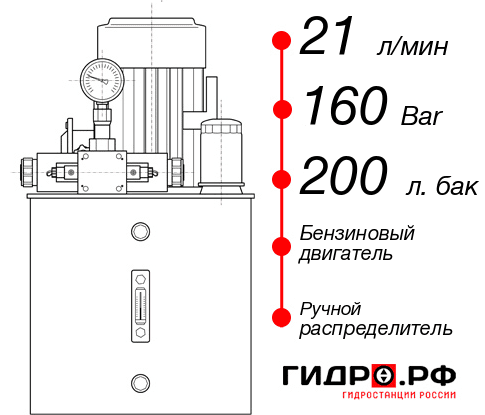 21 л/мин

160 Bar

200 л. бак

Бензиновый двигатель

Ручной распределитель

ГИДРО.РФ

ГИДРОСТАНЦИИ РОССИИ