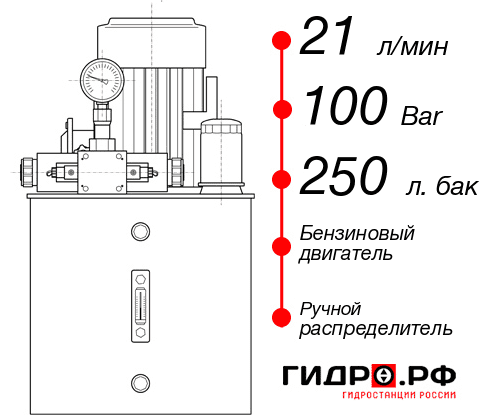 21 л/мин

100 Bar

250 л. бак

Бензиновый двигатель

Ручной распределитель

ГИДРО.РФ

ГИДРОСТАНЦИИ РОССИИ