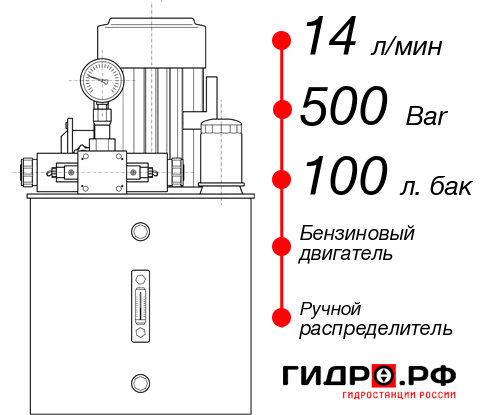 14 л/мин
500 Bar
100 л. бак
Бензиновый двигатель
Ручной распределитель
ГИДРО.РФ
ГИДРОСТАНЦИИ РОССИИ