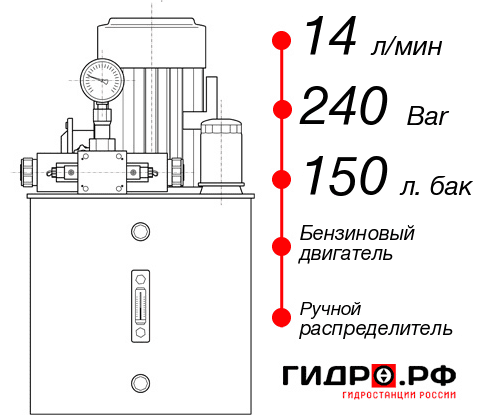 14 л/мин

240 Bar

150 л. бак

Бензиновый двигатель

Ручной распределитель

ГИДРО.РФ

ГИДРОСТАНЦИИ РОССИИ