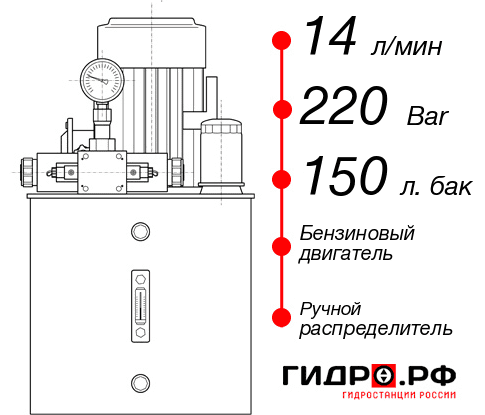 14 л/мин
220 Bar
150 л. бак
Бензиновый двигатель
Ручной распределитель
ГИДРО.РФ
ГИДРОСТАНЦИИ РОССИИ