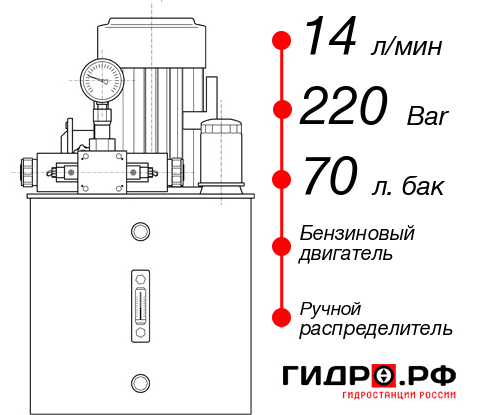 14 л/мин

220 Bar

70 л. бак

Бензиновый двигатель

Ручной распределитель

ГИДРО.РФ
ГИДРОСТАНЦИИ РОССИИ