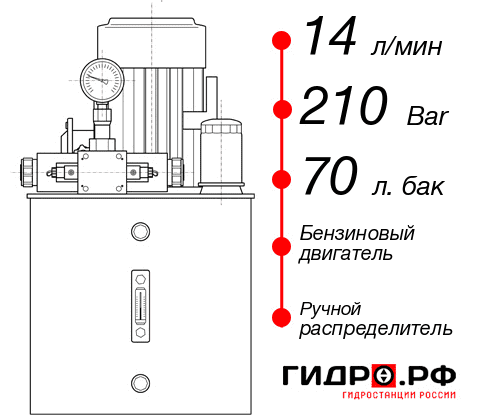 14 л/мин

210 Bar

70 л. бак

Бензиновый двигатель

Ручной распределитель

ГИДРО.РФ

ГИДРОСТАНЦИИ РОССИИ