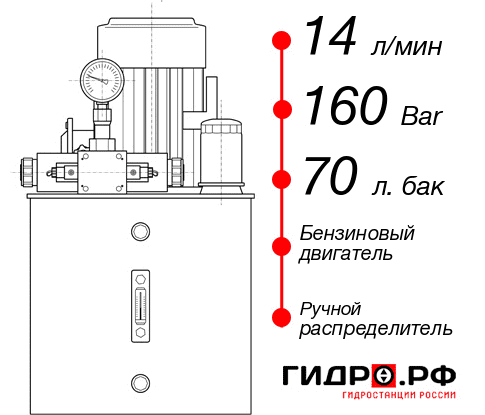 14 л/мин
160 Bar
70 л. бак
Бензиновый двигатель
Ручной распределитель
ГИДРО.РФ
ГИДРОСТАНЦИИ РОССИИ