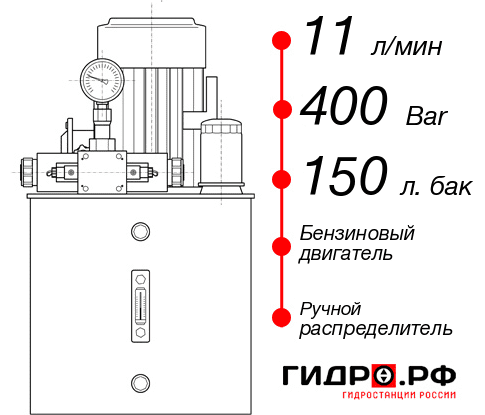 11 л/мин

400 Bar

150 л. бак

Бензиновый двигатель

Ручной распределитель

ГИДРО.РФ
ГИДРОСТАНЦИИ РОССИИ