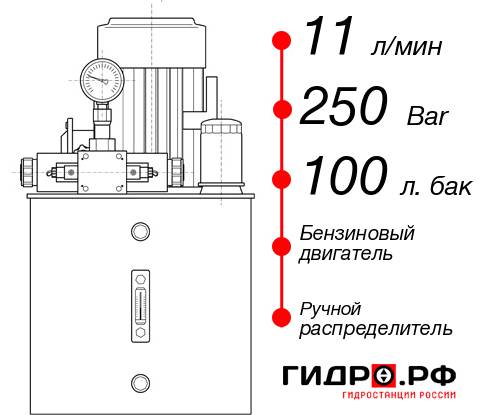 11 л/мин

250 Bar

100 л. бак

Бензиновый двигатель

Ручной распределитель

ГИДРО.РФ
ГИДРОСТАНЦИИ РОССИИ