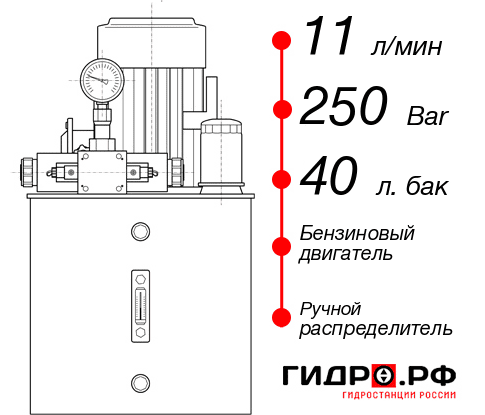 11 л/мин
250 Bar
40 л. бак
Бензиновый двигатель
Ручной распределитель
ГИДРО.РФ
ГИДРОСТАНЦИИ РОССИИ