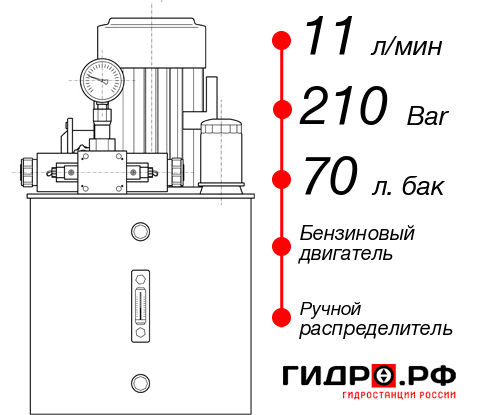 11 л/мин
210 Bar
70 л. бак
Бензиновый двигатель
Ручной распределитель
ГИДРО.РФ
ГИДРОСТАНЦИИ РОССИИ