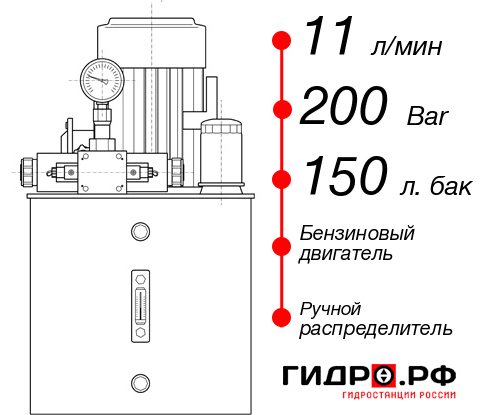 11 л/мин
200 Bar
150 л. бак
Бензиновый двигатель
Ручной распределитель
ГИДРО.РФ
ГИДРОСТАНЦИИ РОССИИ