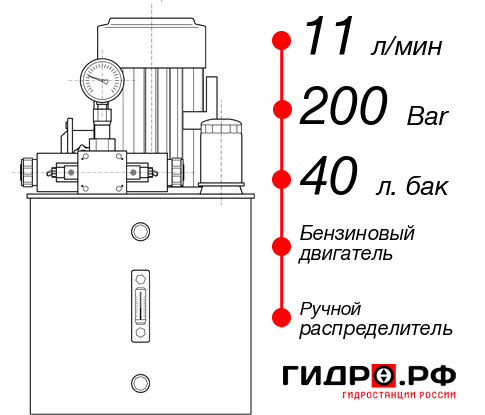 11 л/мин

200 Bar

40 л. бак

Бензиновый двигатель

Ручной распределитель

ГИДРО.РФ
ГИДРОСТАНЦИИ РОССИИ