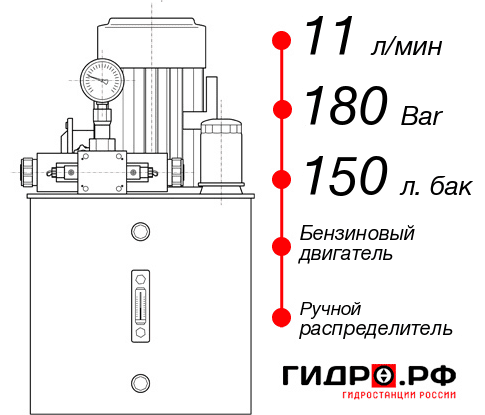 11 л/мин

180 Bar

150 л. бак

Бензиновый двигатель

Ручной распределитель

ГИДРО.РФ
ГИДРОСТАНЦИИ РОССИИ