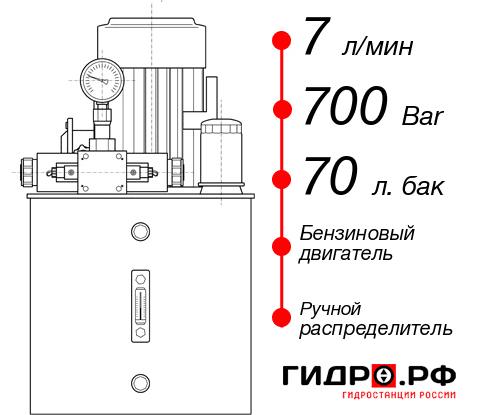 7 л/мин
700 Bar
70 л. бак
Бензиновый двигатель
Ручной распределитель
ГИДРО.РФ
ГИДРОСТАНЦИИ РОССИИ