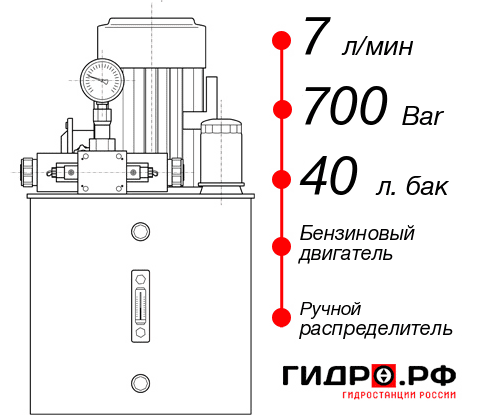 7 л/мин
700 Bar
40 л. бак
Бензиновый двигатель
Ручной распределитель
ГИДРО.РФ
ГИДРОСТАНЦИИ РОССИИ