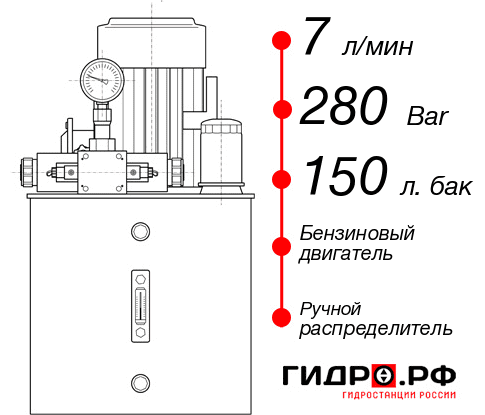 7 л/мин

280 Bar

150 л. бак

Бензиновый двигатель

Ручной распределитель

ГИДРО.РФ
ГИДРОСТАНЦИИ РОССИИ