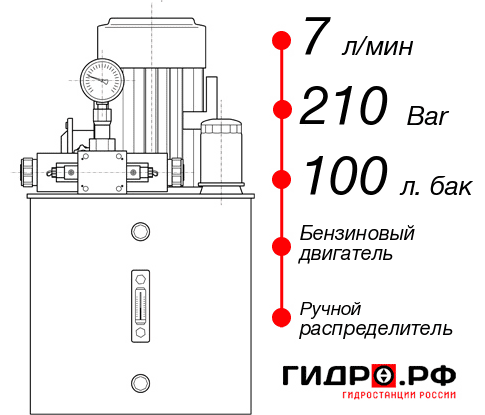 7 л/мин

210 Bar

100 л. бак

Бензиновый двигатель

Ручной распределитель

ГИДРО.РФ
ГИДРОСТАНЦИИ РОССИИ