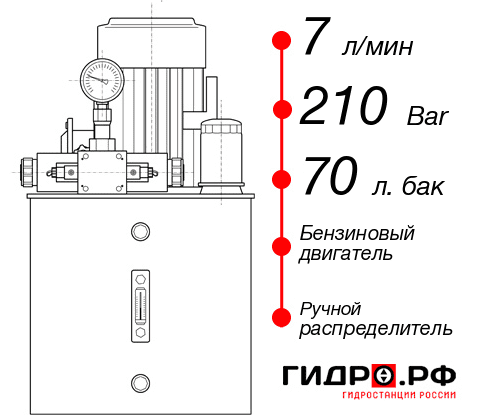 7 л/мин

210 Bar

70 л. бак

Бензиновый двигатель

Ручной распределитель

ГИДРО.РФ

ГИДРОСТАНЦИИ РОССИИ