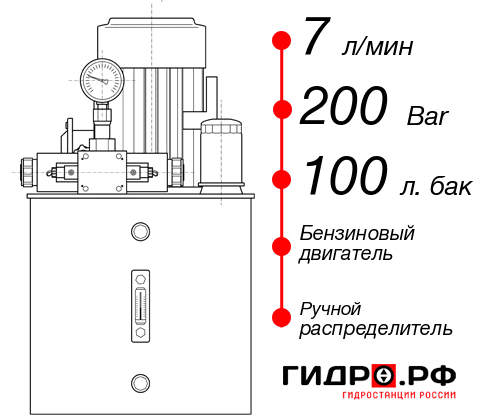 7 л/мин
200 Bar
100 л. бак
Бензиновый двигатель
Ручной распределитель
ГИДРО.РФ
ГИДРОСТАНЦИИ РОССИИ