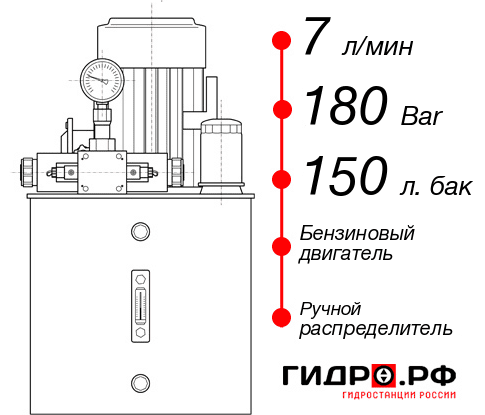 7 л/мин

180 Bar

150 л. бак

Бензиновый двигатель

Ручной распределитель

ГИДРО.РФ
ГИДРОСТАНЦИИ РОССИИ