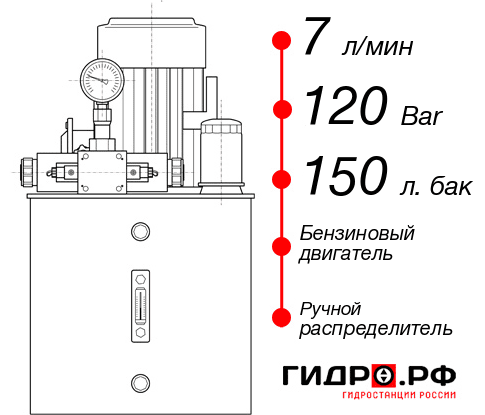 7 л/мин

120 Bar

150 л. бак

Бензиновый двигатель

Ручной распределитель

ГИДРО.РФ

ГИДРОСТАНЦИИ РОССИИ