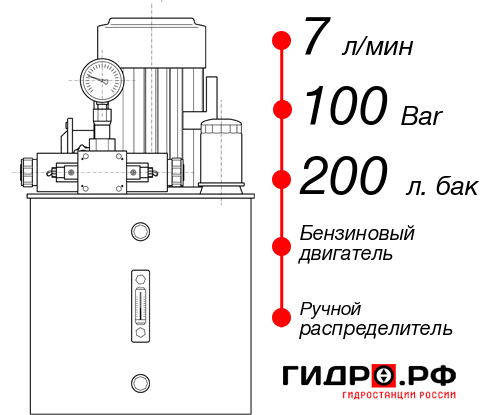 7 л/мин

100 Bar

200 л. бак

Бензиновый двигатель

Ручной распределитель

ГИДРО.РФ
ГИДРОСТАНЦИИ РОССИИ