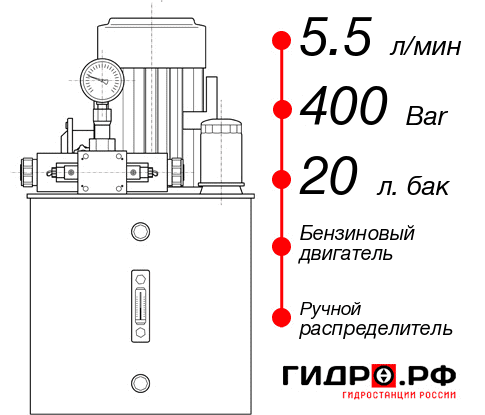 5.5 л/мин

400 Bar

20 л. бак

Бензиновый двигатель

Ручной распределитель

ГИДРО.РФ
ГИДРОСТАНЦИИ РОССИИ