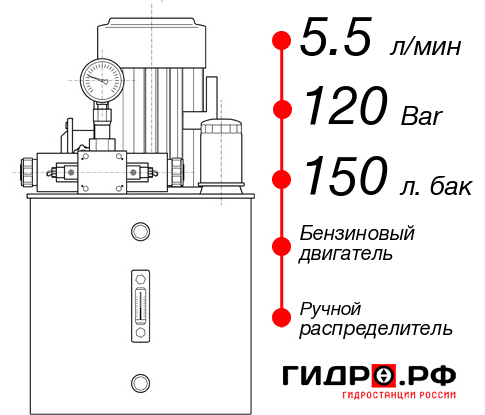 5.5 л/мин

120 Bar

150 л. бак

Бензиновый двигатель

Ручной распределитель

ГИДРО.РФ
ГИДРОСТАНЦИИ РОССИИ