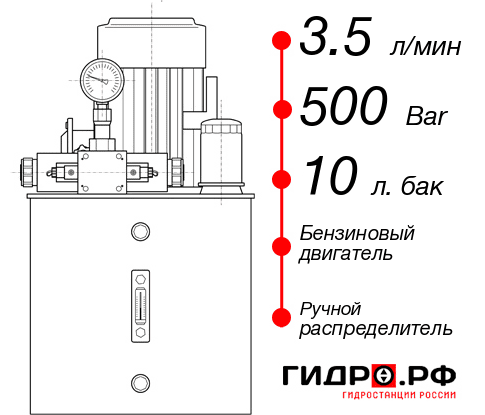 3.5 л/мин
500 Bar
10 л. бак
Бензиновый двигатель
Ручной распределитель
ГИДРО.РФ
ГИДРОСТАНЦИИ РОССИИ