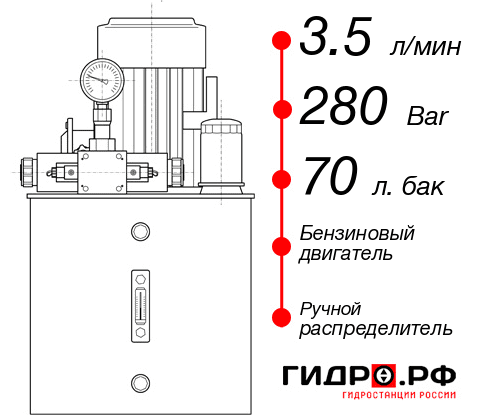 3.5 л/мин

280 Bar

70 л. бак

Бензиновый двигатель

Ручной распределитель

ГИДРО.РФ

ГИДРОСТАНЦИИ РОССИИ