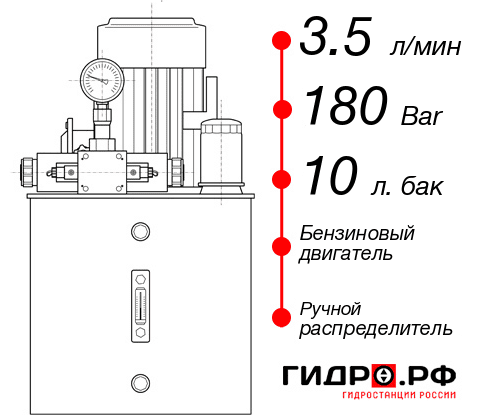 3.5 л/мин

180 Bar

10 л. бак

Бензиновый двигатель

Ручной распределитель

ГИДРО.РФ

ГИДРОСТАНЦИИ РОССИИ