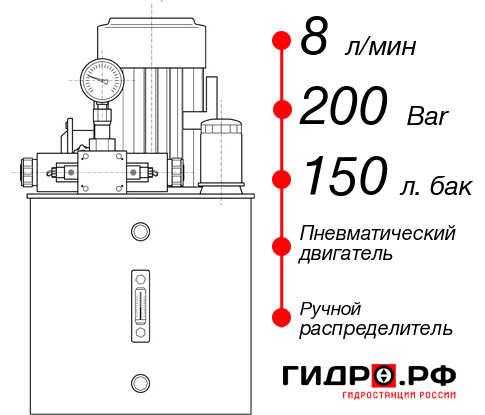 8 л/мин

200 Bar

150 л. бак

Пневматический двигатель

Ручной распределитель

ГИДРО.РФ
ГИДРОСТАНЦИИ РОССИИ