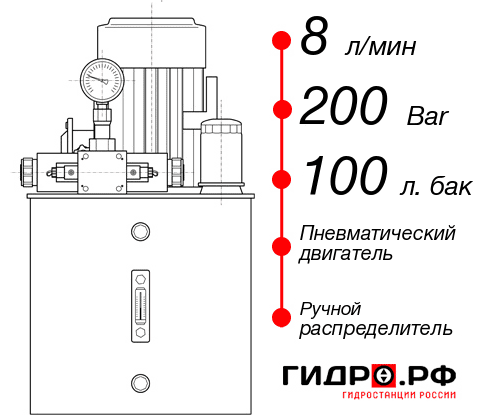 8 л/мин
200 Bar
100 л. бак
Пневматический двигатель
Ручной распределитель
ГИДРО.РФ
ГИДРОСТАНЦИИ РОССИИ