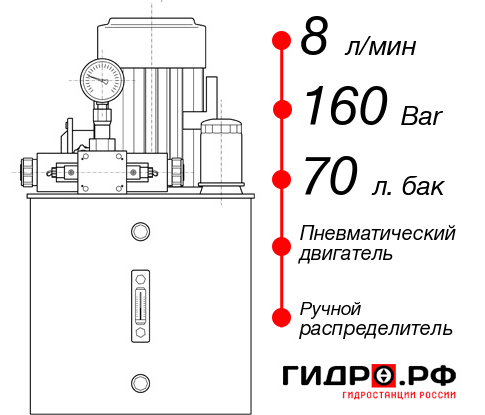 8 л/мин

160 Bar

70 л. бак

Пневматический двигатель

Ручной распределитель

ГИДРО.РФ
ГИДРОСТАНЦИИ РОССИИ