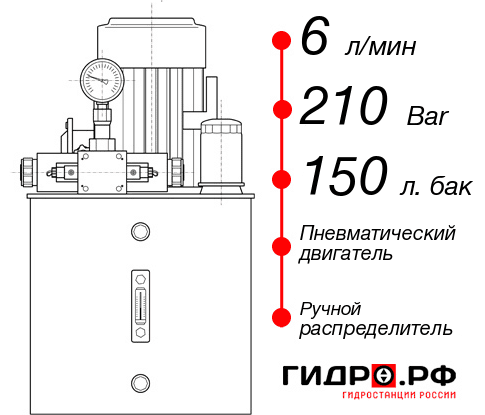 6 л/мин

210 Bar

150 л. бак

Пневматический двигатель

Ручной распределитель

ГИДРО.РФ
ГИДРОСТАНЦИИ РОССИИ