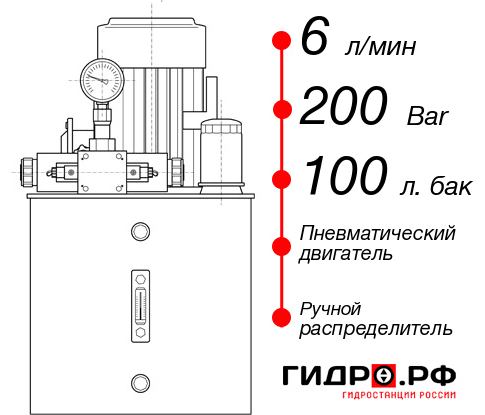 6 л/мин

200 Bar

100 л. бак

Пневматический двигатель

Ручной распределитель

ГИДРО.РФ
ГИДРОСТАНЦИИ РОССИИ