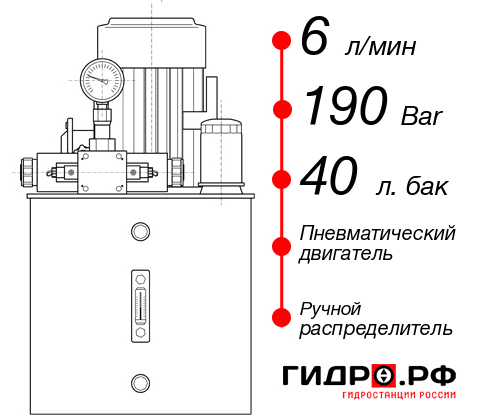 6 л/мин
190 Bar
40 л. бак
Пневматический двигатель
Ручной распределитель
ГИДРО.РФ
ГИДРОСТАНЦИИ РОССИИ