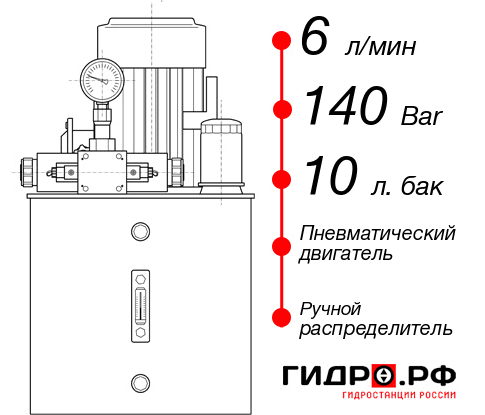 6 л/мин

140 Bar

10 л. бак

Пневматический двигатель

Ручной распределитель

ГИДРО.РФ

ГИДРОСТАНЦИИ РОССИИ