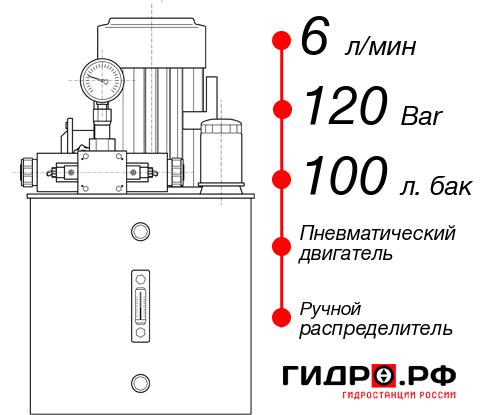 6 л/мин

120 Bar

100 л. бак

Пневматический двигатель

Ручной распределитель

ГИДРО.РФ
ГИДРОСТАНЦИИ РОССИИ