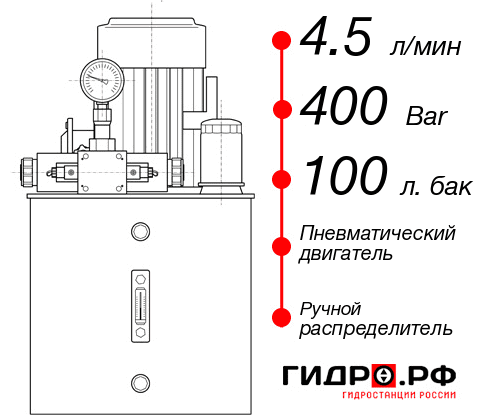 4.5 л/мин

400 Bar

100 л. бак

Пневматический двигатель

Ручной распределитель

ГИДРО.РФ
ГИДРОСТАНЦИИ РОССИИ