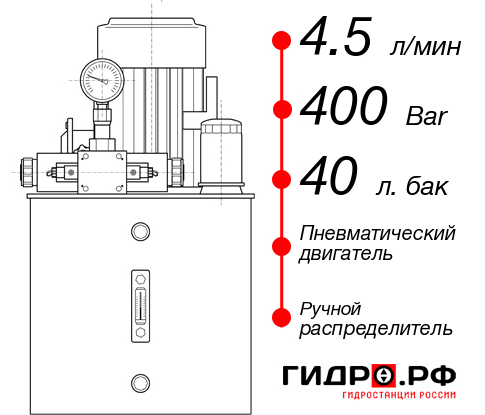 4.5 л/мин

400 Bar

40 л. бак

Пневматический двигатель

Ручной распределитель

ГИДРО.РФ
ГИДРОСТАНЦИИ РОССИИ