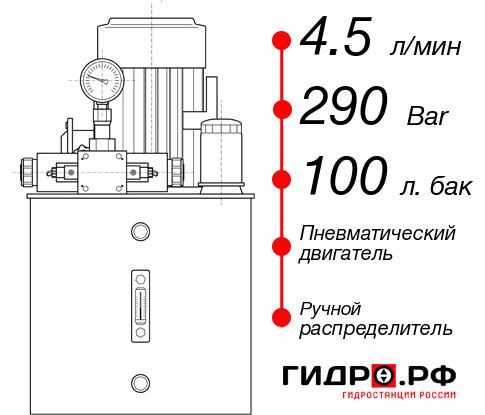 4.5 л/мин
290 Bar
100 л. бак
Пневматический двигатель
Ручной распределитель
ГИДРО.РФ
ГИДРОСТАНЦИИ РОССИИ