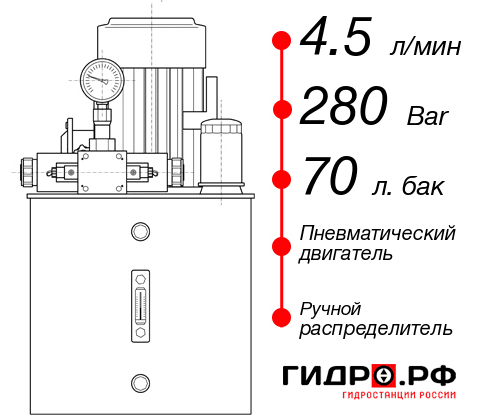 4.5 л/мин
280 Bar
70 л. бак
Пневматический двигатель
Ручной распределитель
ГИДРО.РФ
ГИДРОСТАНЦИИ РОССИИ