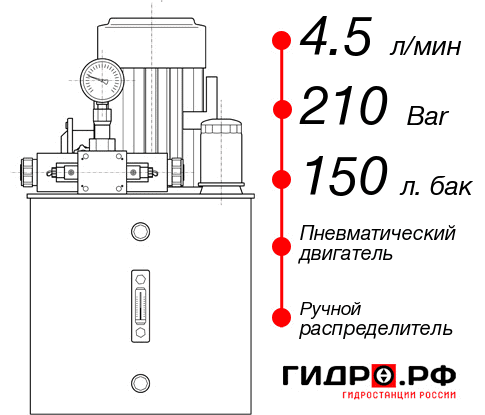 4.5 л/мин

210 Bar

150 л. бак

Пневматический двигатель

Ручной распределитель

ГИДРО.РФ

ГИДРОСТАНЦИИ РОССИИ