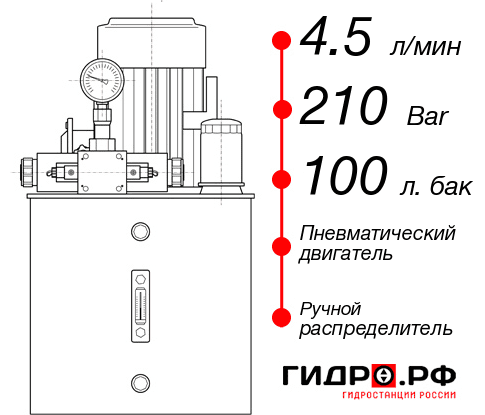 4.5 л/мин

210 Bar

100 л. бак

Пневматический двигатель

Ручной распределитель

ГИДРО.РФ
ГИДРОСТАНЦИИ РОССИИ