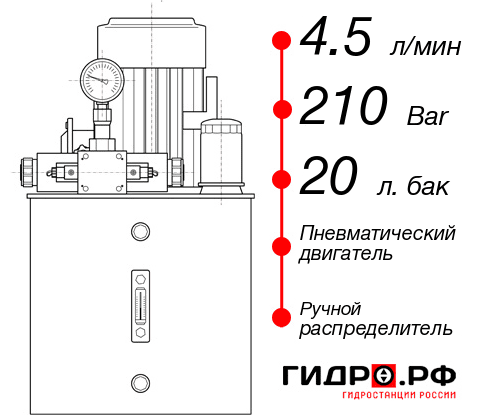 4.5 л/мин

210 Bar

20 л. бак

Пневматический двигатель

Ручной распределитель

ГИДРО.РФ

ГИДРОСТАНЦИИ РОССИИ