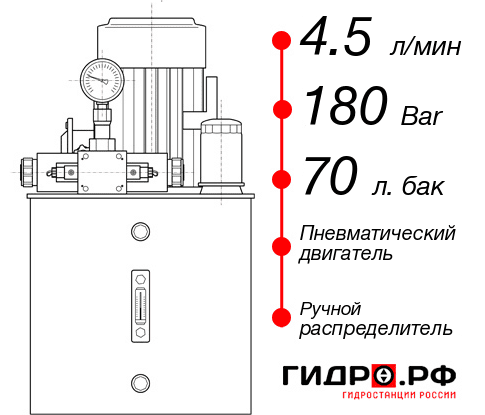 4.5 л/мин

180 Bar

70 л. бак

Пневматический двигатель

Ручной распределитель

ГИДРО.РФ
ГИДРОСТАНЦИИ РОССИИ