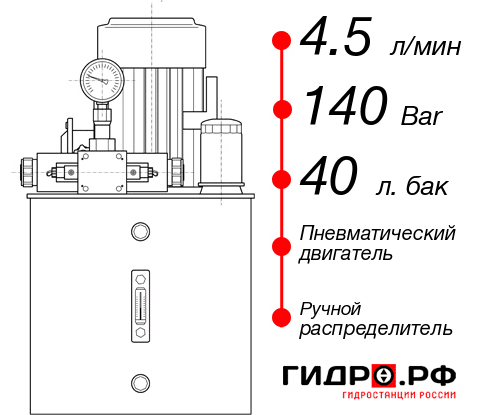 4.5 л/мин

140 Bar

40 л. бак

Пневматический двигатель

Ручной распределитель

ГИДРО.РФ
ГИДРОСТАНЦИИ РОССИИ