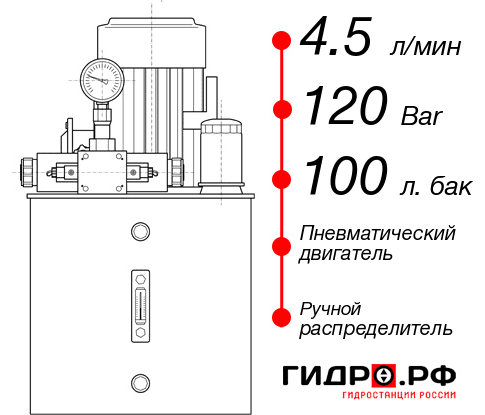 4.5 л/мин

120 Bar

100 л. бак

Пневматический двигатель

Ручной распределитель

ГИДРО.РФ

ГИДРОСТАНЦИИ РОССИИ